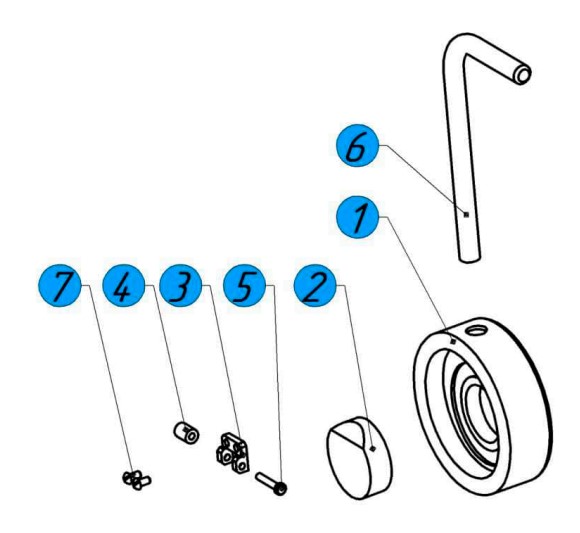 6
1
7
4
3
5
2