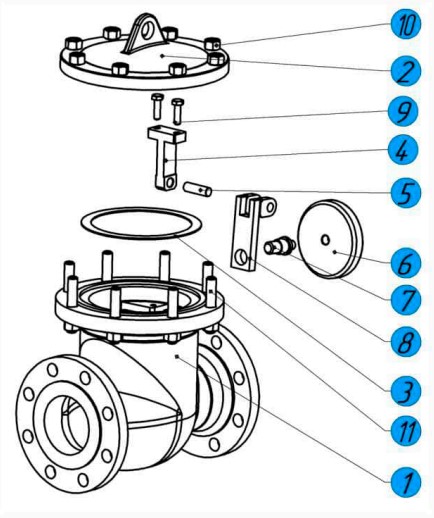 10
2
9
4
5
6
7
8
3
11
1